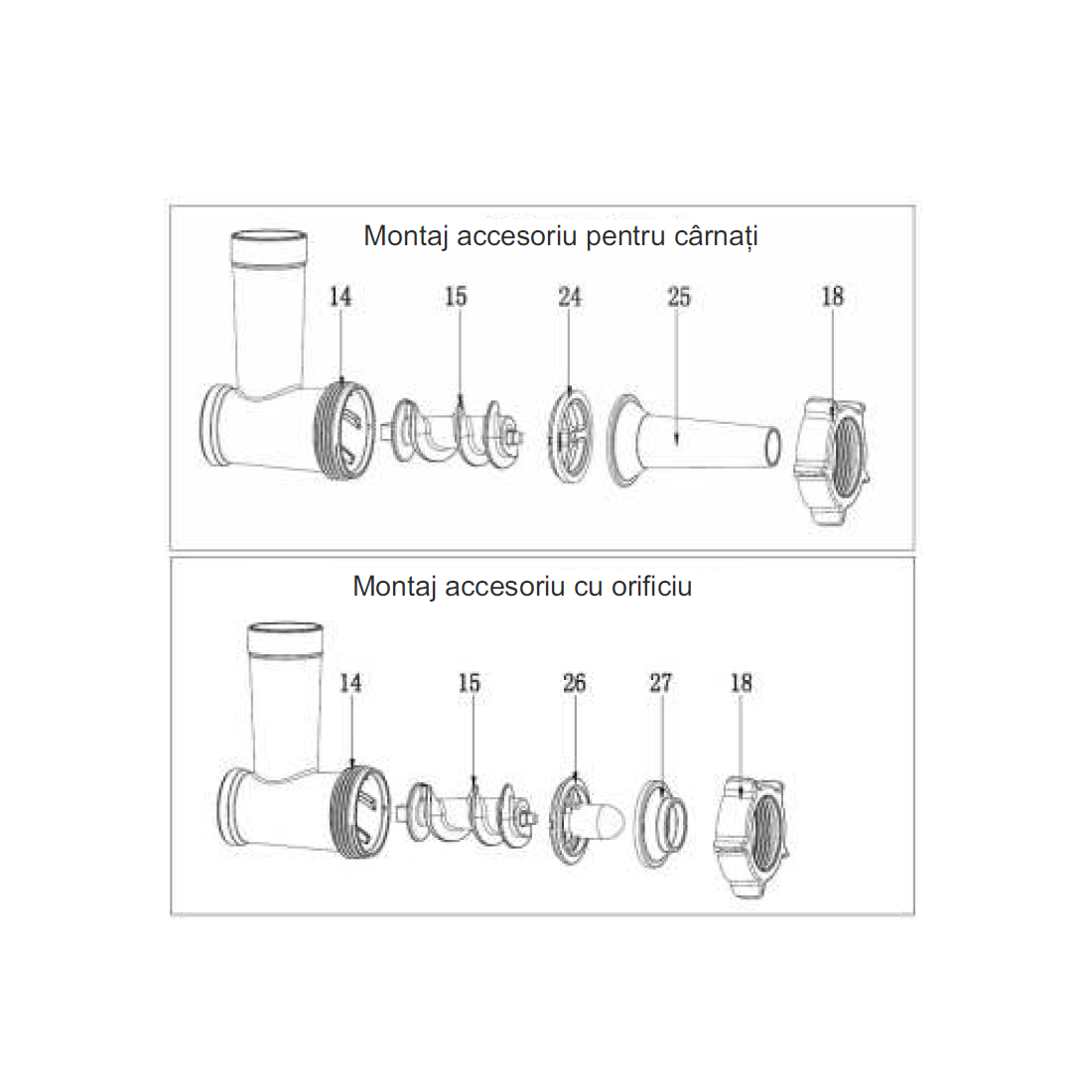 Montaj accesoriu pentru cârnați

14
15
24
25
18

Montaj accesoriu cu orificiu

14
15
26
27
18