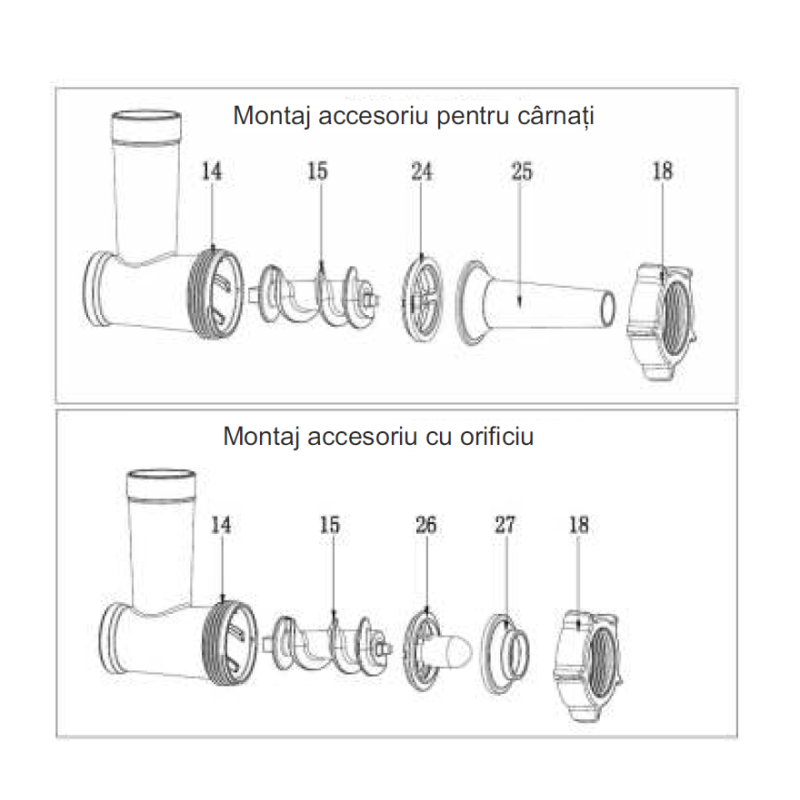 Montaj accesoriu pentru cârnați

14 15 24 25 18

Montaj accesoriu cu orificiu

14 15 26 27 18