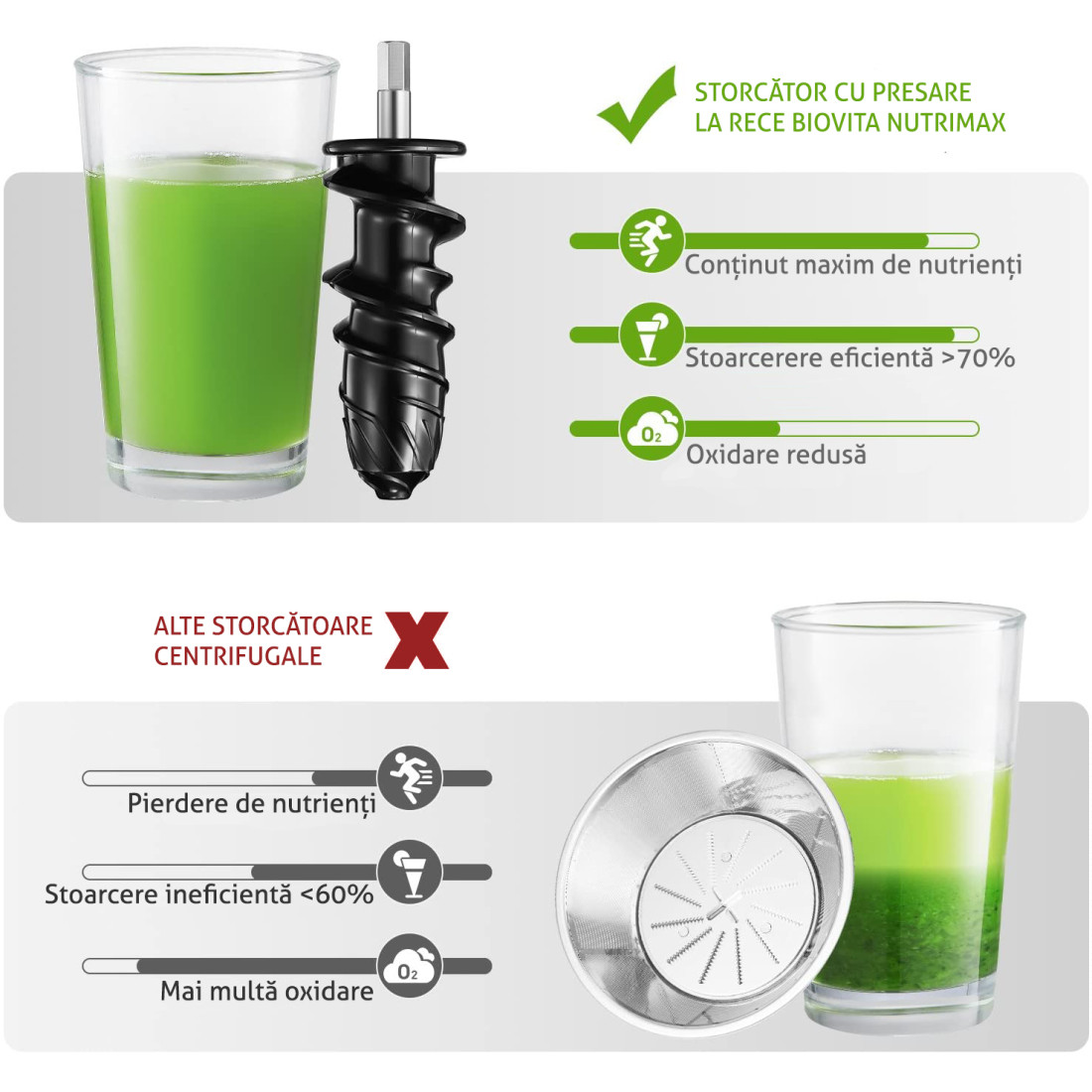 STORCĂTOR CU PRESARE LA RECE BIOVITA NUTRIMAX

Conținut maxim de nutrienți

Stoarcerere eficientă >70%

$O_2$

Oxidare redusă

ALTE STORCĂTOARE CENTRIFUGALE

Pierdere de nutrienți

Stoarcere ineficientă <60%

$O_2$

Mai multă oxidare