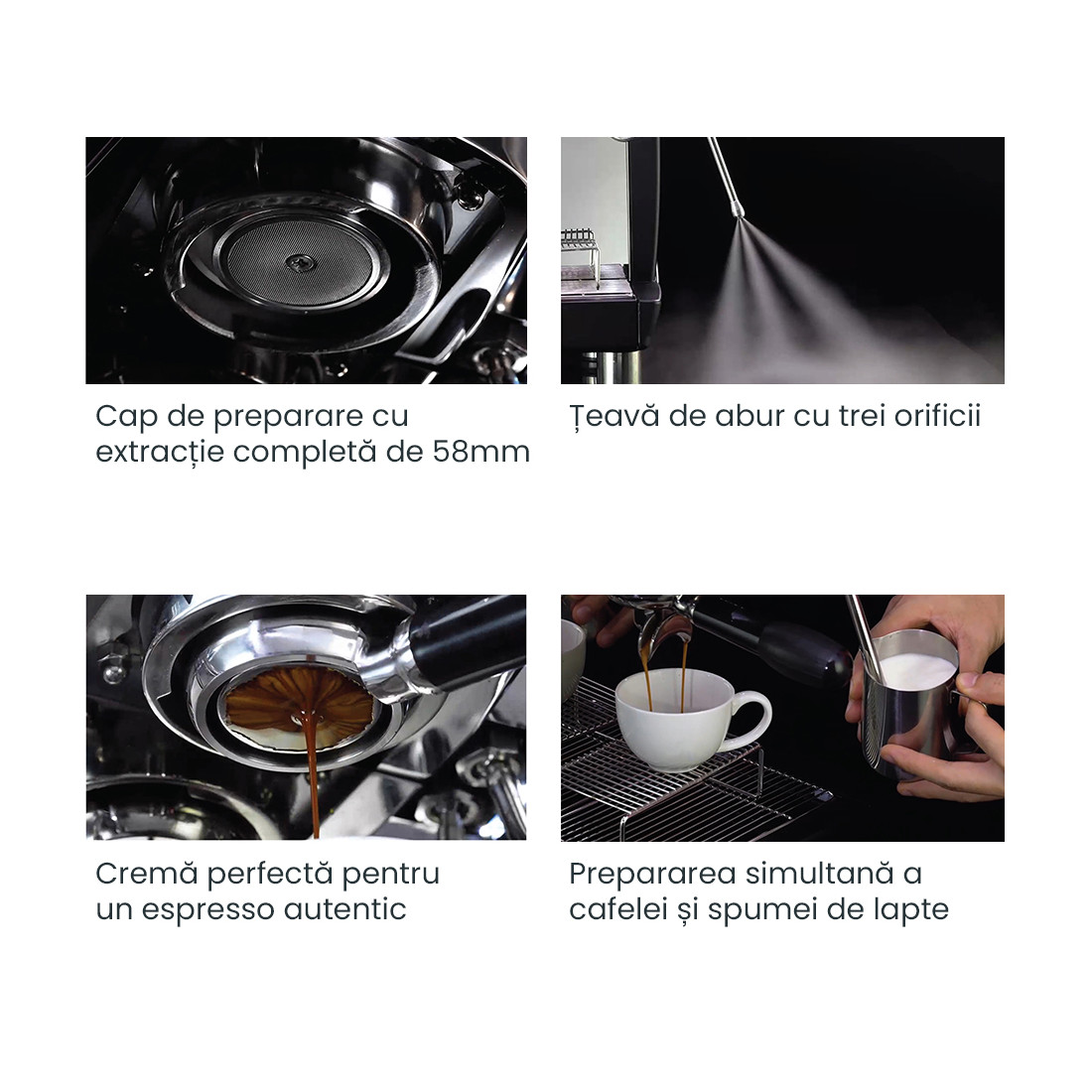 Cap de preparare cu extracție completă de 58mm

Țeavă de abur cu trei orificii

Cremă perfectă pentru un espresso autentic

Prepararea simultană a cafelei și spumei de lapte