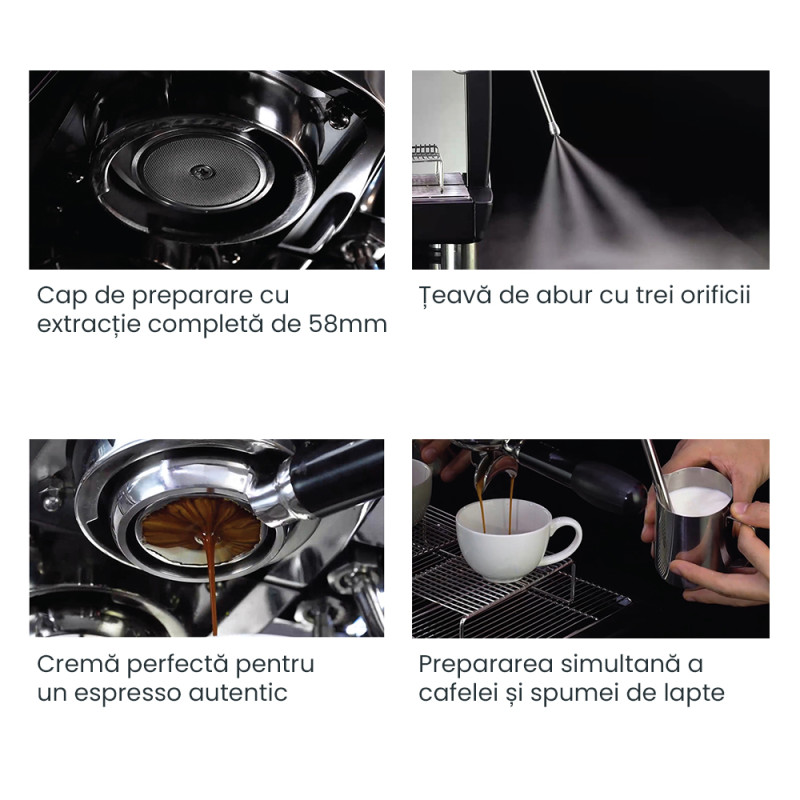 Cap de preparare cu extracție completă de 58mm

Țeavă de abur cu trei orificii

Cremă perfectă pentru un espresso autentic

Prepararea simultană a cafelei și spumei de lapte