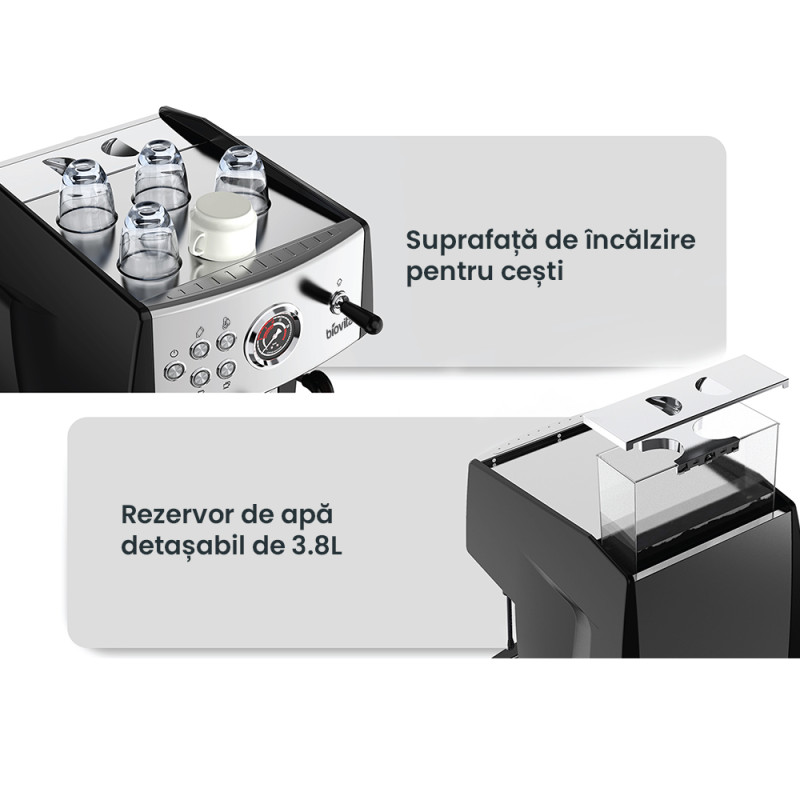 Suprafață de încălzire pentru cești

biovita

Rezervor de apă detașabil de 3.8L